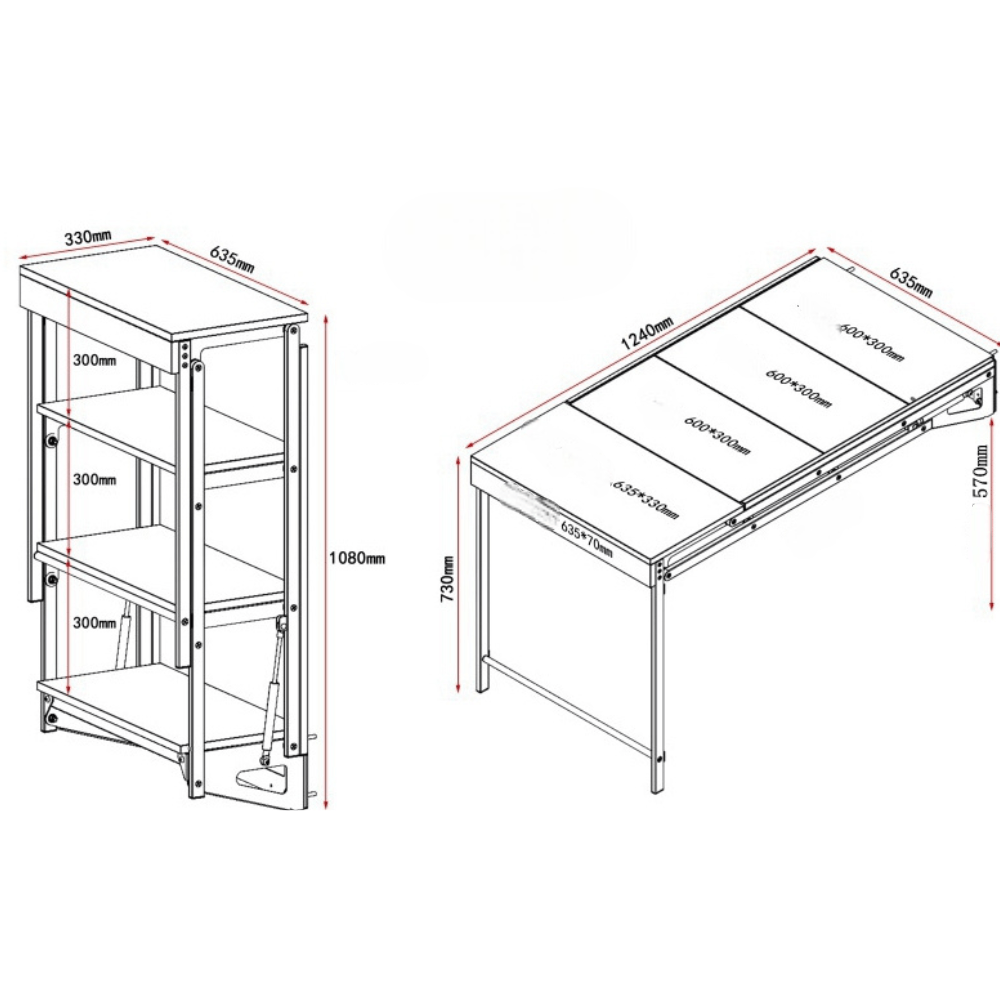 330mm
635mm
300mm
300mm
300mm
1080mm

1240mm
635mm
600*300mm
600*300mm
600*300mm
635*330mm
635*70mm
730mm
570mm