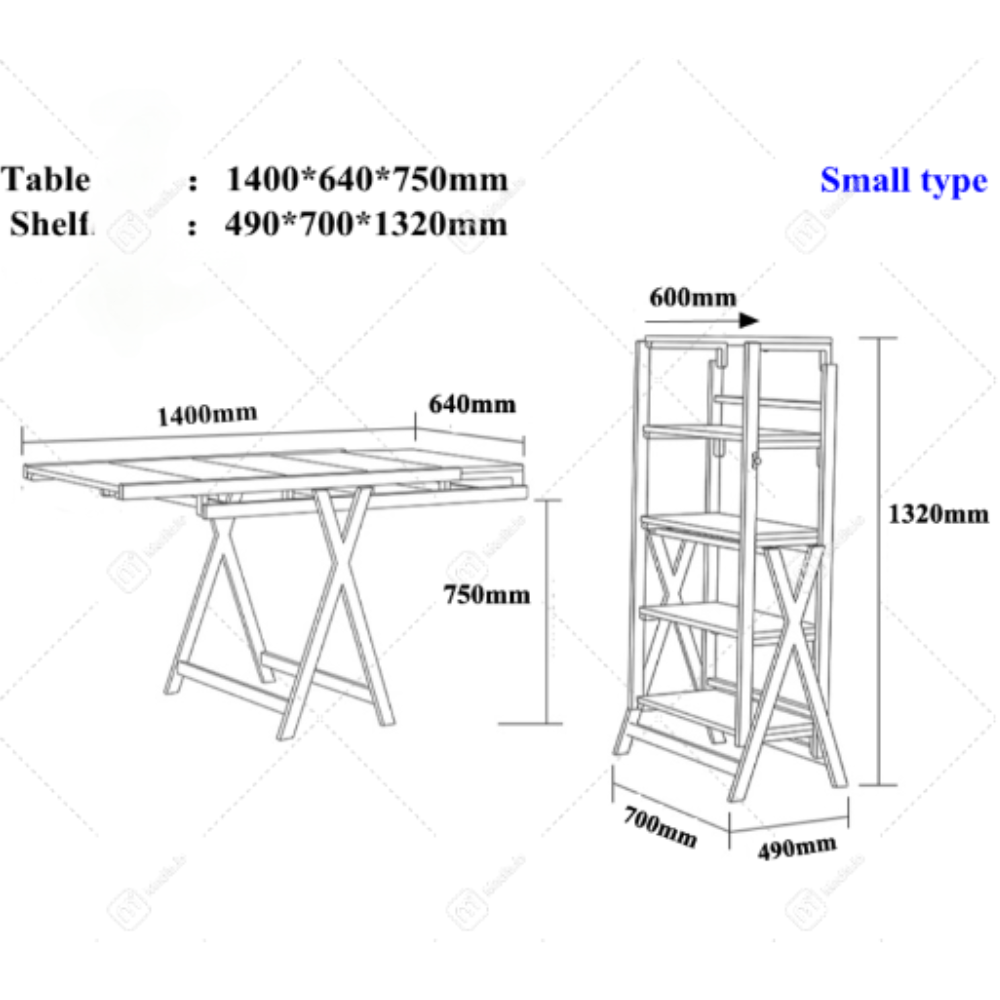 Table : 1400*640*750mm
Shelf : 490*700*1320mm

Small type

1400mm
640mm
750mm

600mm
1320mm
700mm
490mm