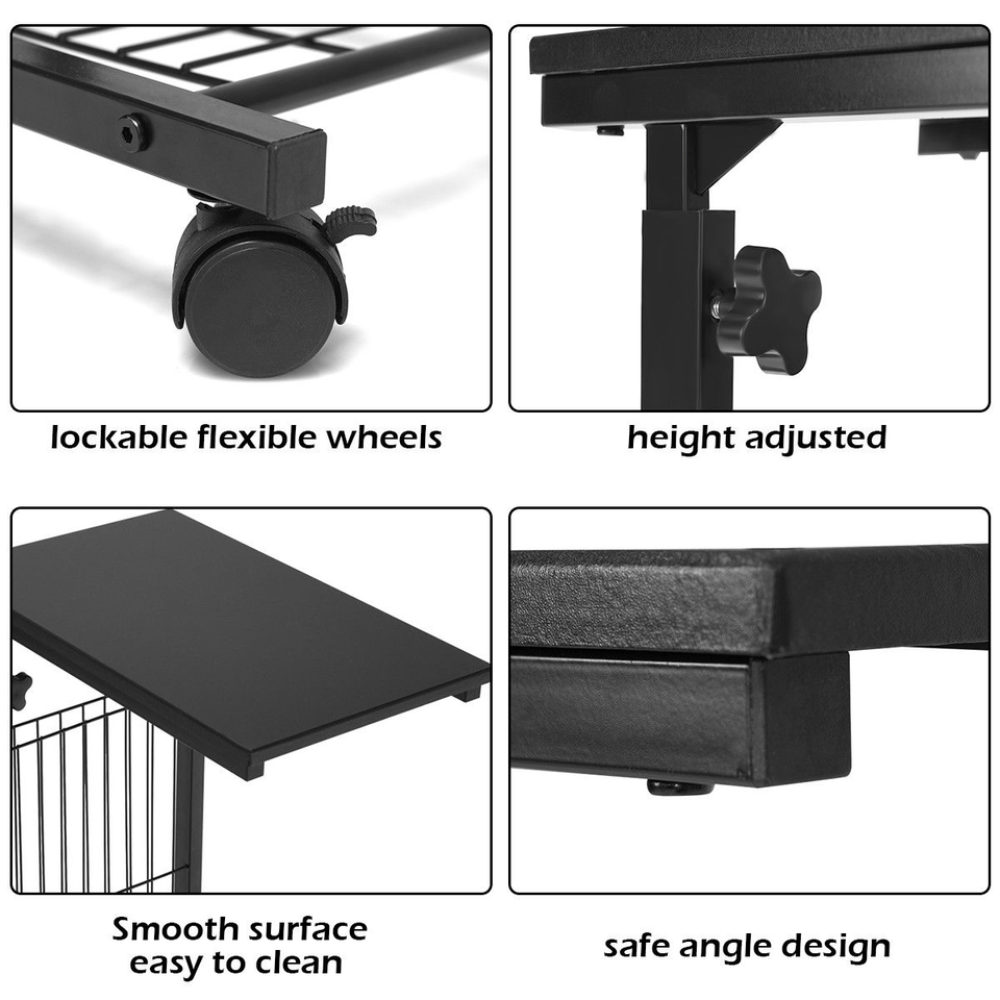 lockable flexible wheels

height adjusted

Smooth surface
easy to clean

safe angle design